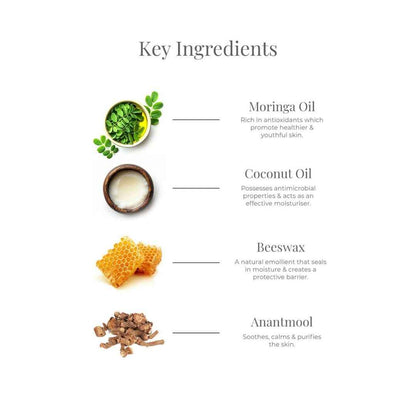 Key Ingredients

Moringa Oil
Rich in antioxidants which promote healthier & youthful skin.

Coconut Oil
Possesses antimicrobial properties & acts as an effective moisturiser.

Beeswax
A natural emollient that seals in moisture & creates a protective barrier.

Anantmool
Soothes, calms & purifies the skin.