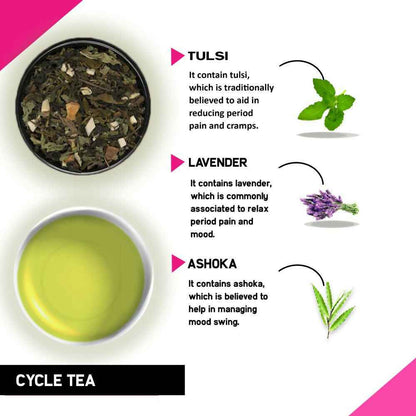 TULSI

It contain tulsi, which is traditionally believed to aid in reducing period pain and cramps.

LAVENDER

It contains lavender, which is commonly associated to relax period pain and mood.

ASHOKA

It contains ashoka, which is believed to help in managing mood swing.

CYCLE TEA