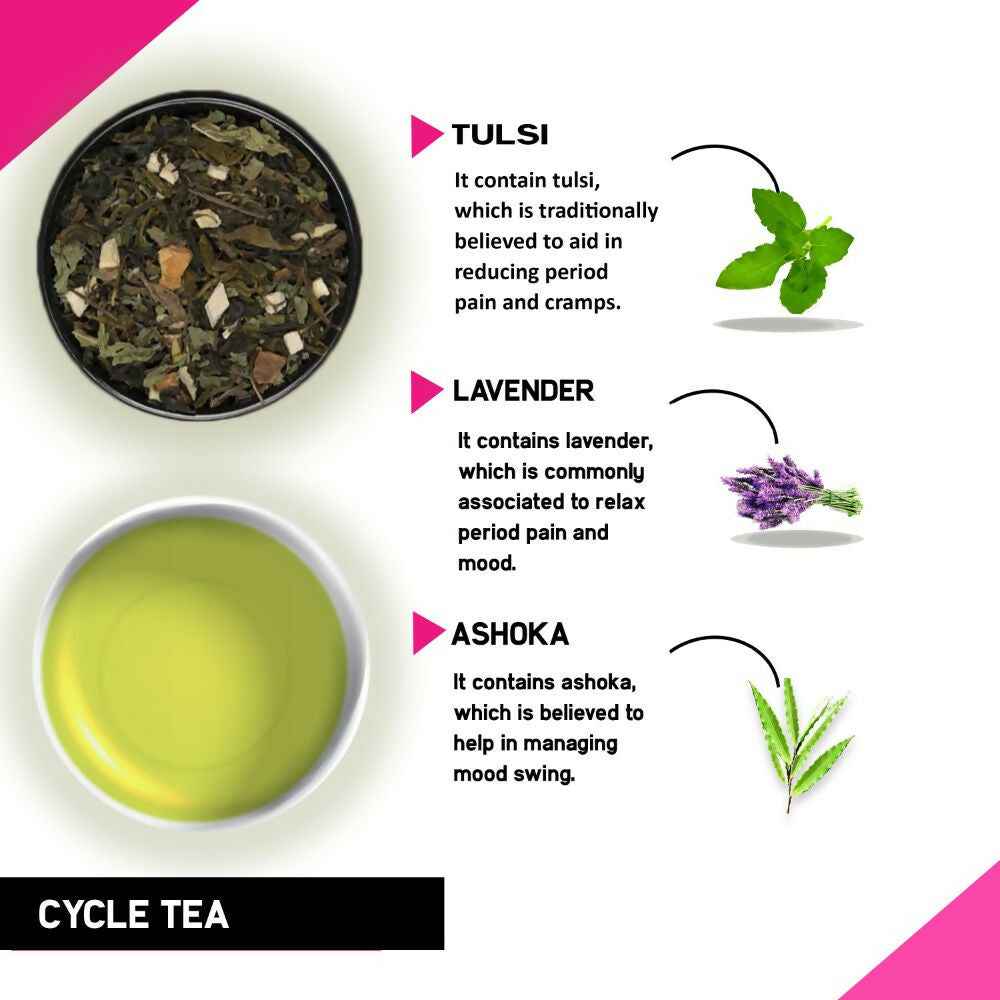 TULSI

It contain tulsi, which is traditionally believed to aid in reducing period pain and cramps.

LAVENDER

It contains lavender, which is commonly associated to relax period pain and mood.

ASHOKA

It contains ashoka, which is believed to help in managing mood swing.

CYCLE TEA