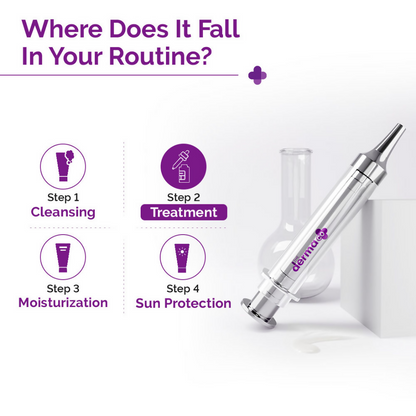 Where Does It Fall In Your Routine?

Step 1
Cleansing

Step 2
Treatment

Step 3
Moisturization

Step 4
Sun Protection

derma co