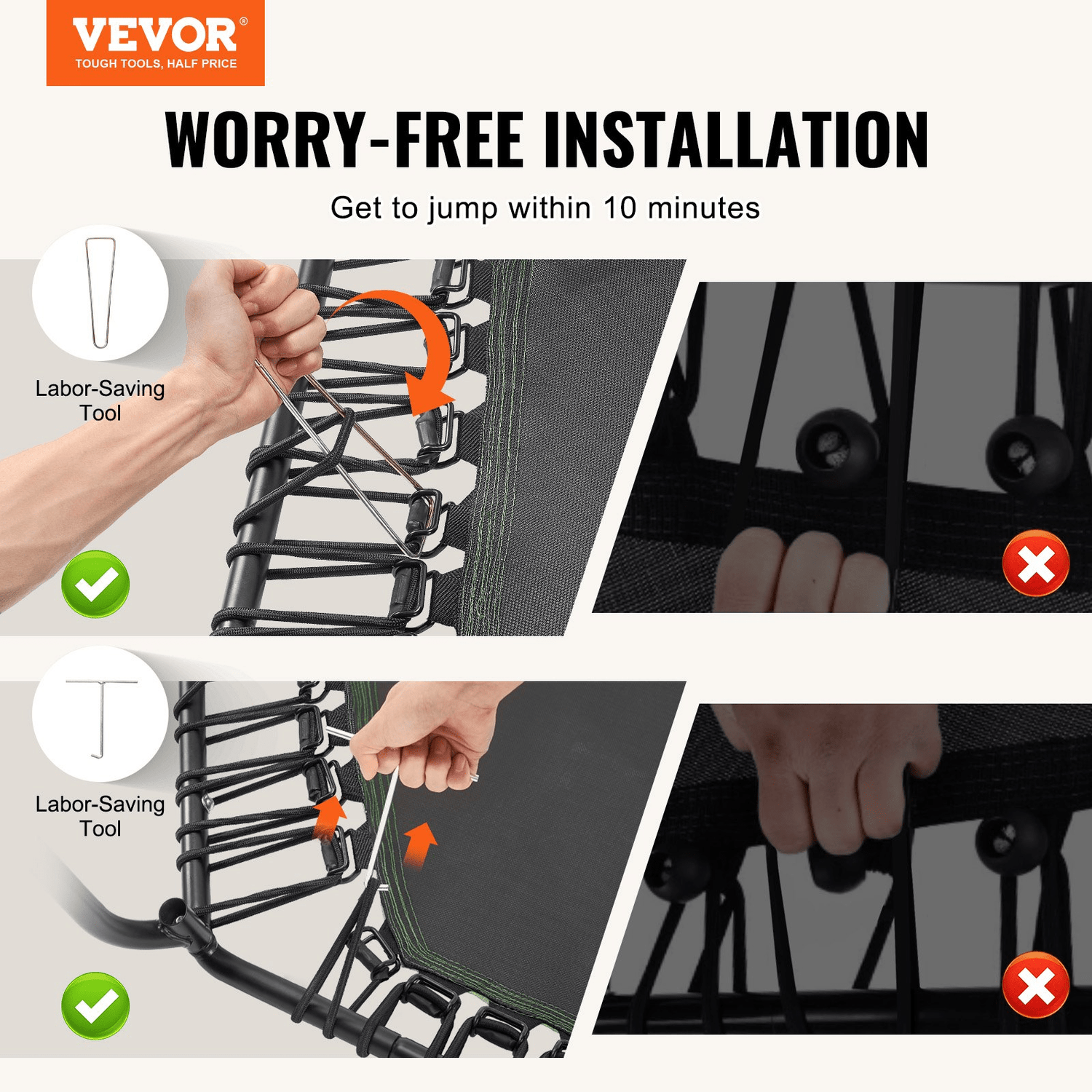 VEVOR®
TOUGH TOOLS, HALF PRICE

WORRY-FREE INSTALLATION

Get to jump within 10 minutes

Labor-Saving Tool

Labor-Saving Tool