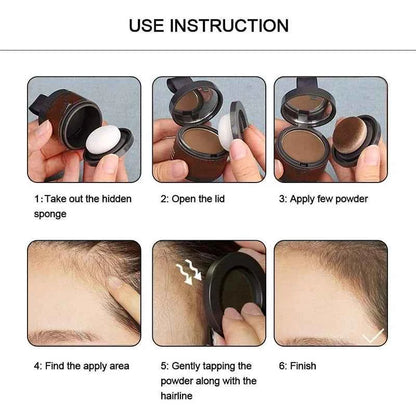 USE INSTRUCTION

1: Take out the hidden sponge

2: Open the lid

3: Apply few powder

4: Find the apply area

5: Gently tapping the powder along with the hairline

6: Finish