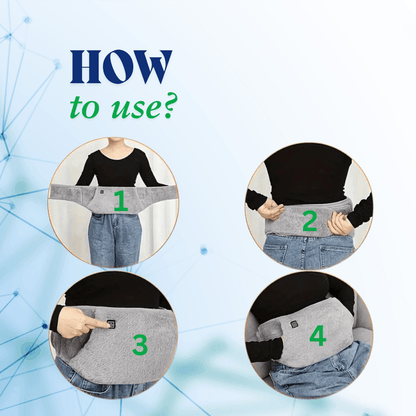 HOW
to use?

1

2

3

4