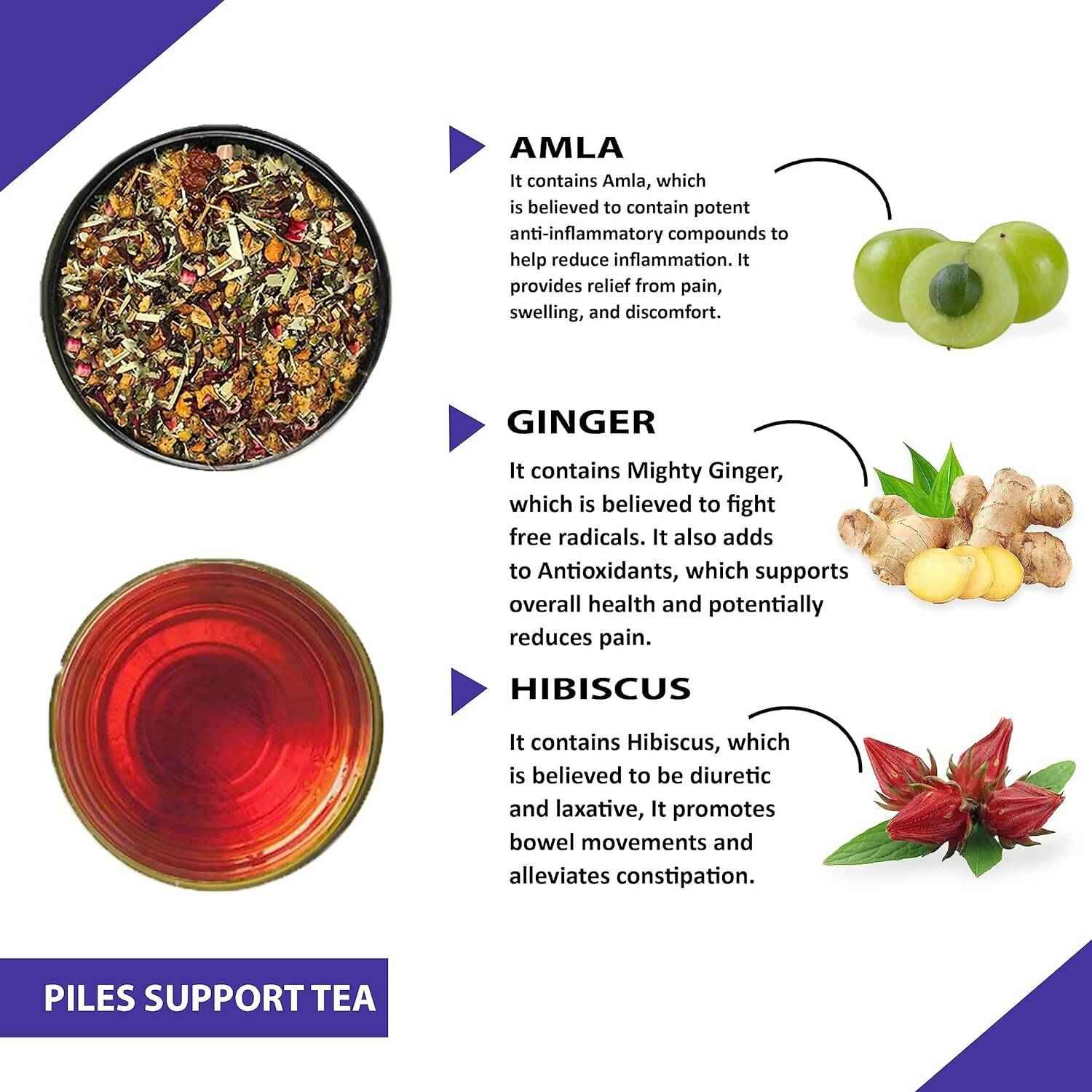 AMLA
It contains Amla, which is believed to contain potent anti-inflammatory compounds to help reduce inflammation. It provides relief from pain, swelling, and discomfort.

GINGER
It contains Mighty Ginger, which is believed to fight free radicals. It also adds to Antioxidants, which supports overall health and potentially reduces pain.

HIBISCUS
It contains Hibiscus, which is believed to be diuretic and laxative, It promotes bowel movements and alleviates constipation.

PILES SUPPORT TEA