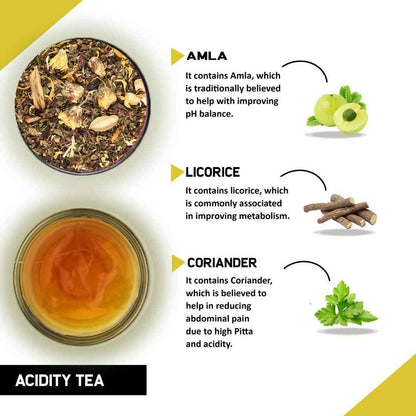 AMLA

It contains Amla, which is traditionally believed to help with improving pH balance.

LICORICE

It contains licorice, which is commonly associated in improving metabolism.

CORIANDER

It contains Coriander, which is believed to help in reducing abdominal pain due to high Pitta and acidity.

ACIDITY TEA