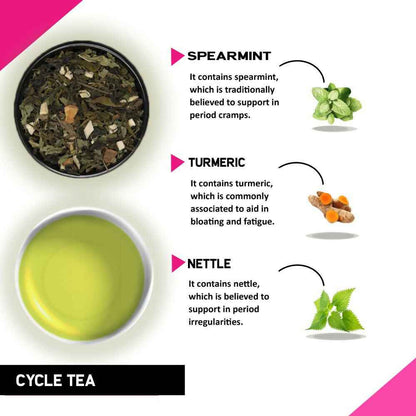 SPEARMINT

It contains spearmint, which is traditionally believed to support in period cramps.

TURMERIC

It contains turmeric, which is commonly associated to aid in bloating and fatigue.

NETTLE

It contains nettle, which is believed to support in period irregularities.

CYCLE TEA