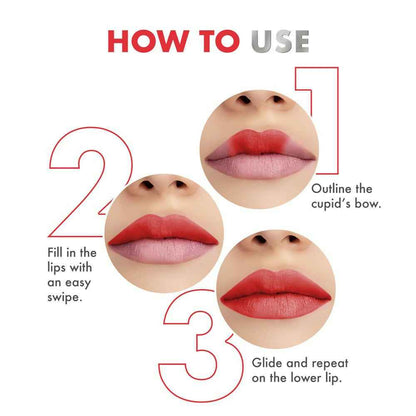 HOW TO USE

1
Outline the cupid's bow.

2
Fill in the lips with an easy swipe.

3
Glide and repeat on the lower lip.