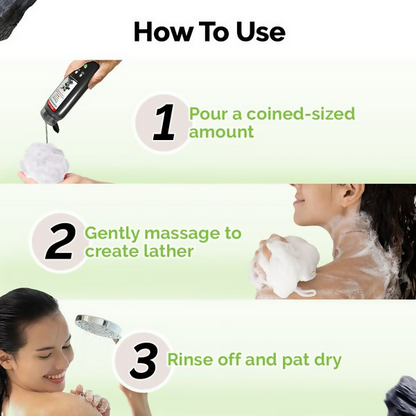 How To Use

1 Pour a coined-sized amount

2 Gently massage to create lather

3 Rinse off and pat dry