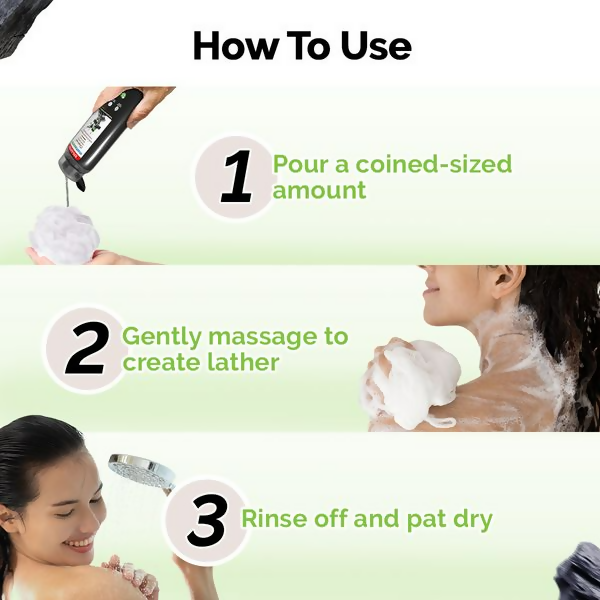 How To Use

1 Pour a coined-sized amount

2 Gently massage to create lather

3 Rinse off and pat dry