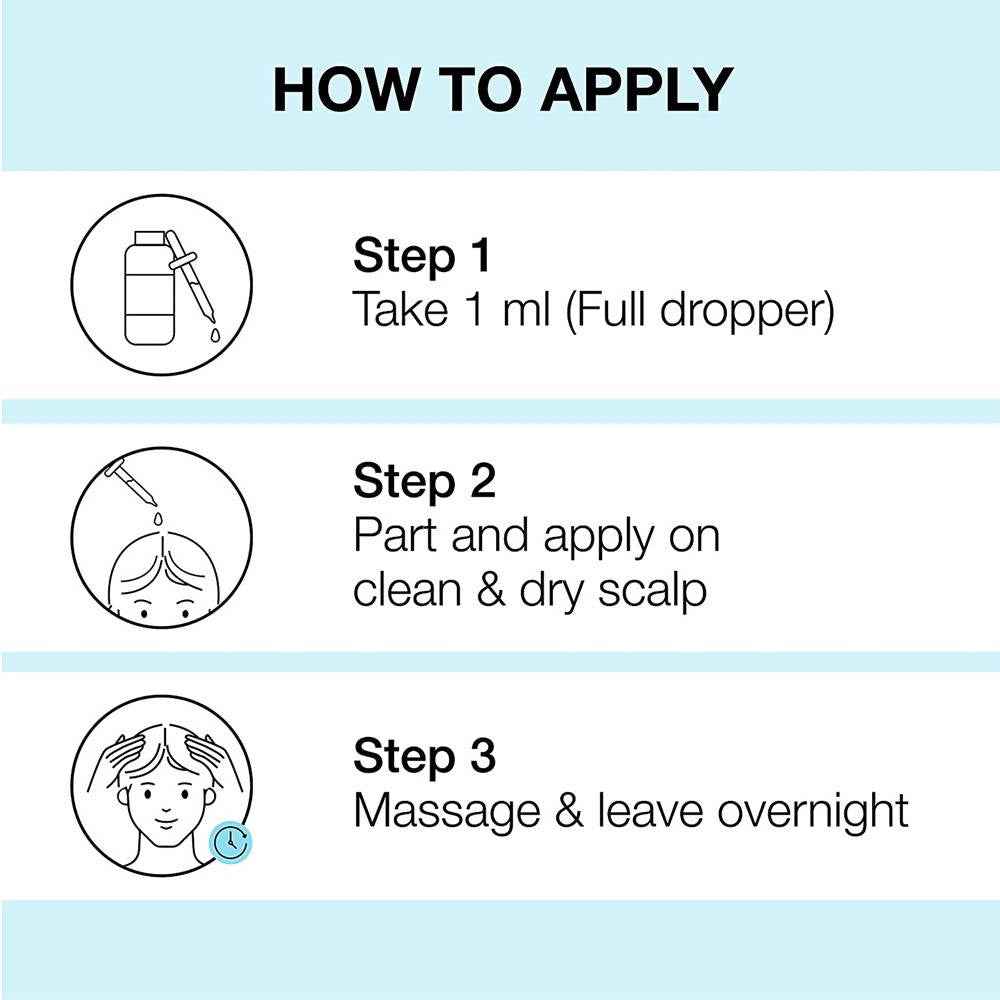 HOW TO APPLY

Step 1
Take 1 ml (Full dropper)

Step 2
Part and apply on clean & dry scalp

Step 3
Massage & leave overnight