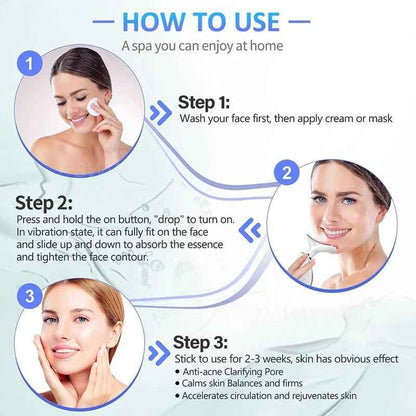 — HOW TO USE —
A spa you can enjoy at home

1

Step 1:
Wash your face first, then apply cream or mask

2

Step 2:
Press and hold the on button, "drop" to turn on. In vibration state, it can fully fit on the face and slide up and down to absorb the essence and tighten the face contour.

3

Step 3:
Stick to use for 2-3 weeks, skin has obvious effect
• Anti-acne Clarifying Pore
• Calms skin Balances and firms
• Accelerates circulation and rejuvenates skin