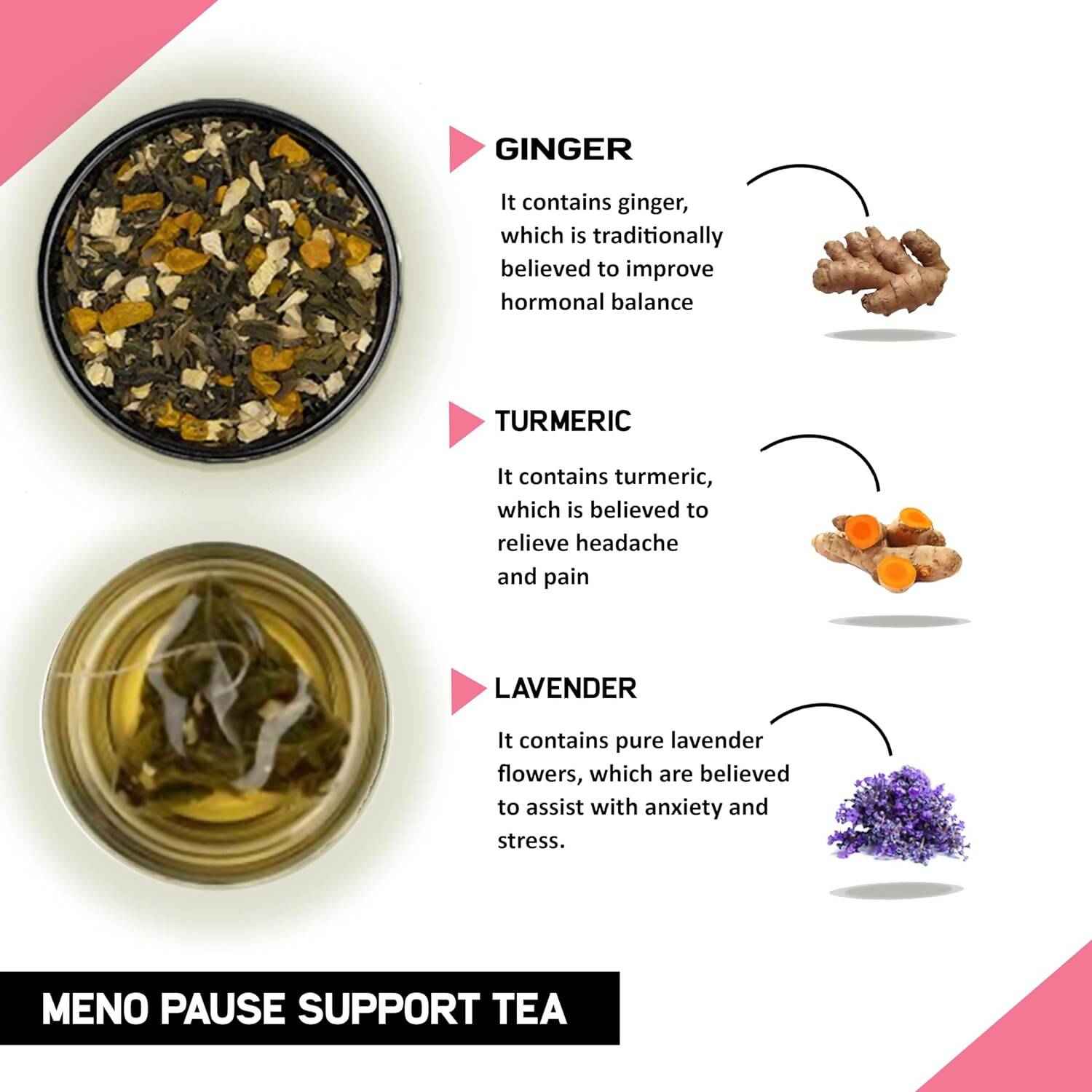 GINGER

It contains ginger, which is traditionally believed to improve hormonal balance

TURMERIC

It contains turmeric, which is believed to relieve headache and pain

LAVENDER

It contains pure lavender flowers, which are believed to assist with anxiety and stress.

MENO PAUSE SUPPORT TEA