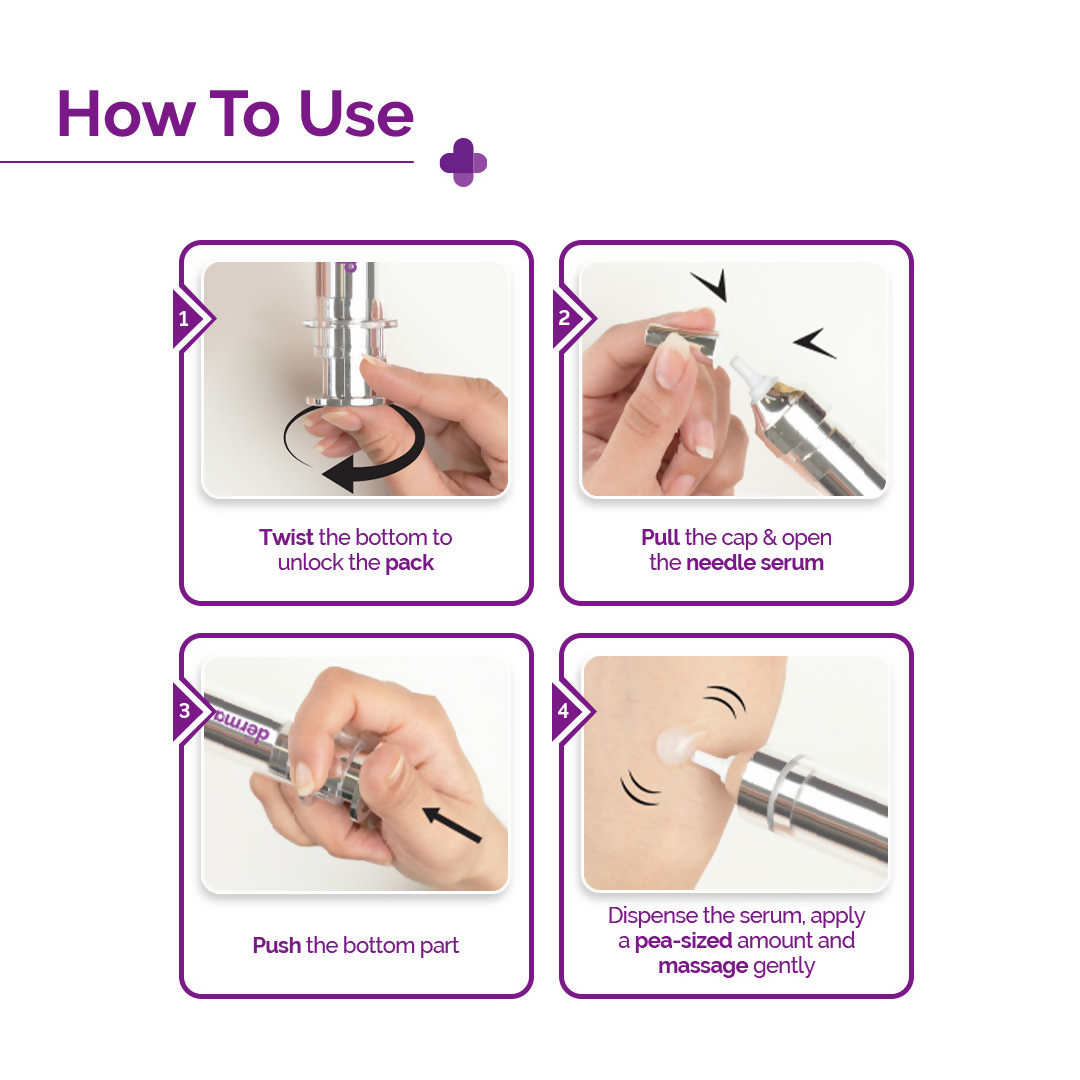 How To Use

1

Twist the bottom to unlock the pack

2

Pull the cap & open the needle serum

3

derma

Push the bottom part

4

Dispense the serum, apply a pea-sized amount and massage gently