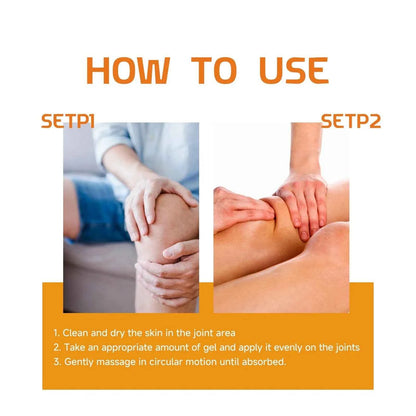 HOW TO USE

SETP1

SETP2

1. Clean and dry the skin in the joint area
2. Take an appropriate amount of gel and apply it evenly on the joints
3. Gently massage in circular motion until absorbed.