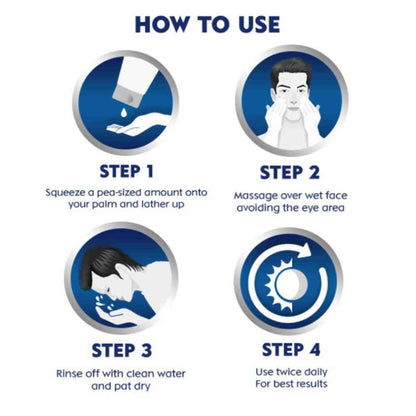 HOW TO USE

STEP 1

Squeeze a pea-sized amount onto your palm and lather up

STEP 2

Massage over wet face avoiding the eye area

STEP 3

Rinse off with clean water and pat dry

STEP 4

Use twice daily For best results