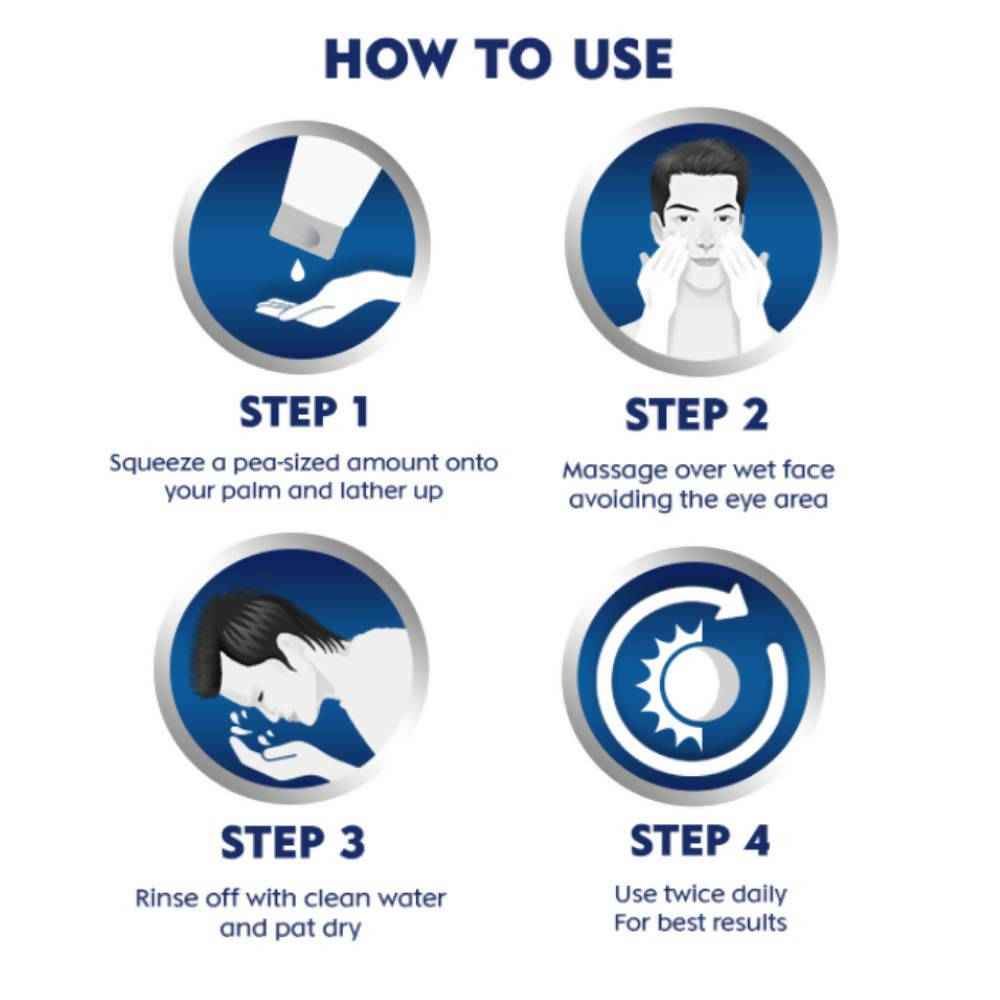 HOW TO USE

STEP 1

Squeeze a pea-sized amount onto your palm and lather up

STEP 2

Massage over wet face avoiding the eye area

STEP 3

Rinse off with clean water and pat dry

STEP 4

Use twice daily For best results