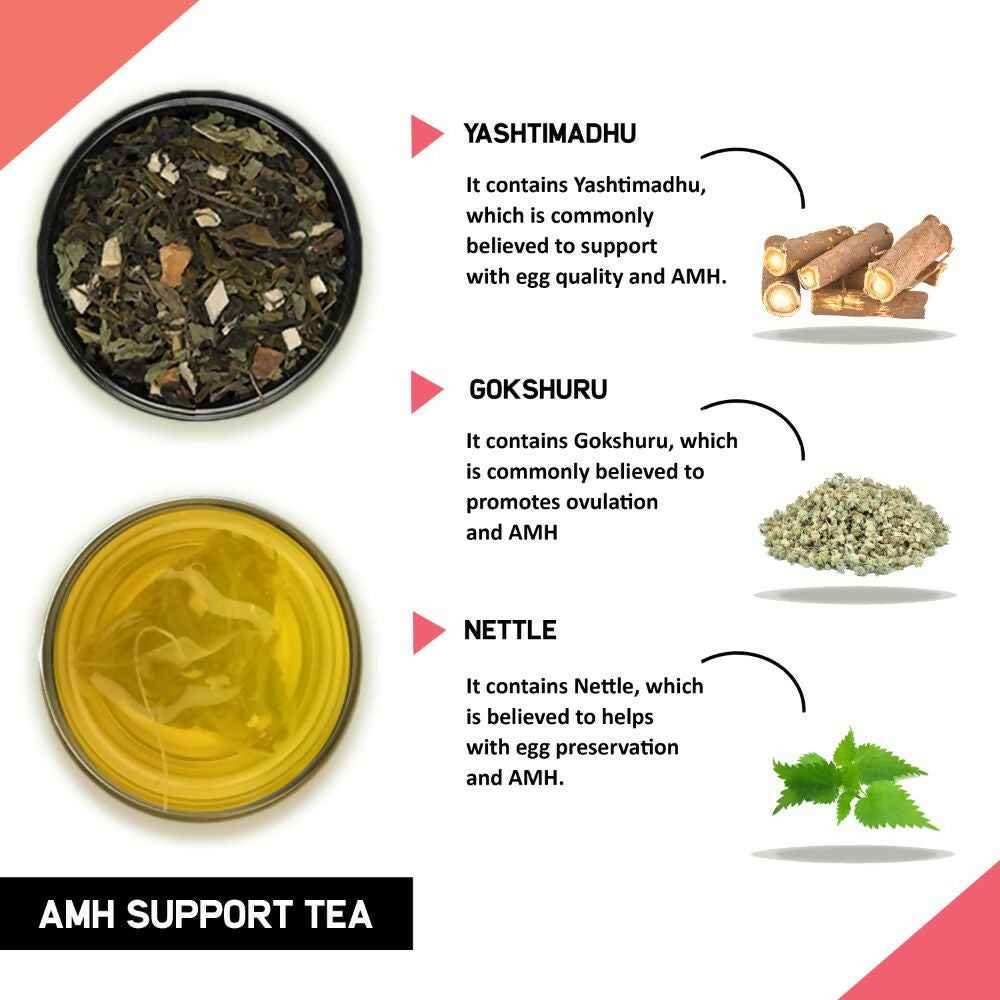 YASHTIMADHU

It contains Yashtimadhu, which is commonly believed to support with egg quality and AMH.

GOKSHURU

It contains Gokshuru, which is commonly believed to promotes ovulation and AMH

NETTLE

It contains Nettle, which is believed to helps with egg preservation and AMH.

AMH SUPPORT TEA