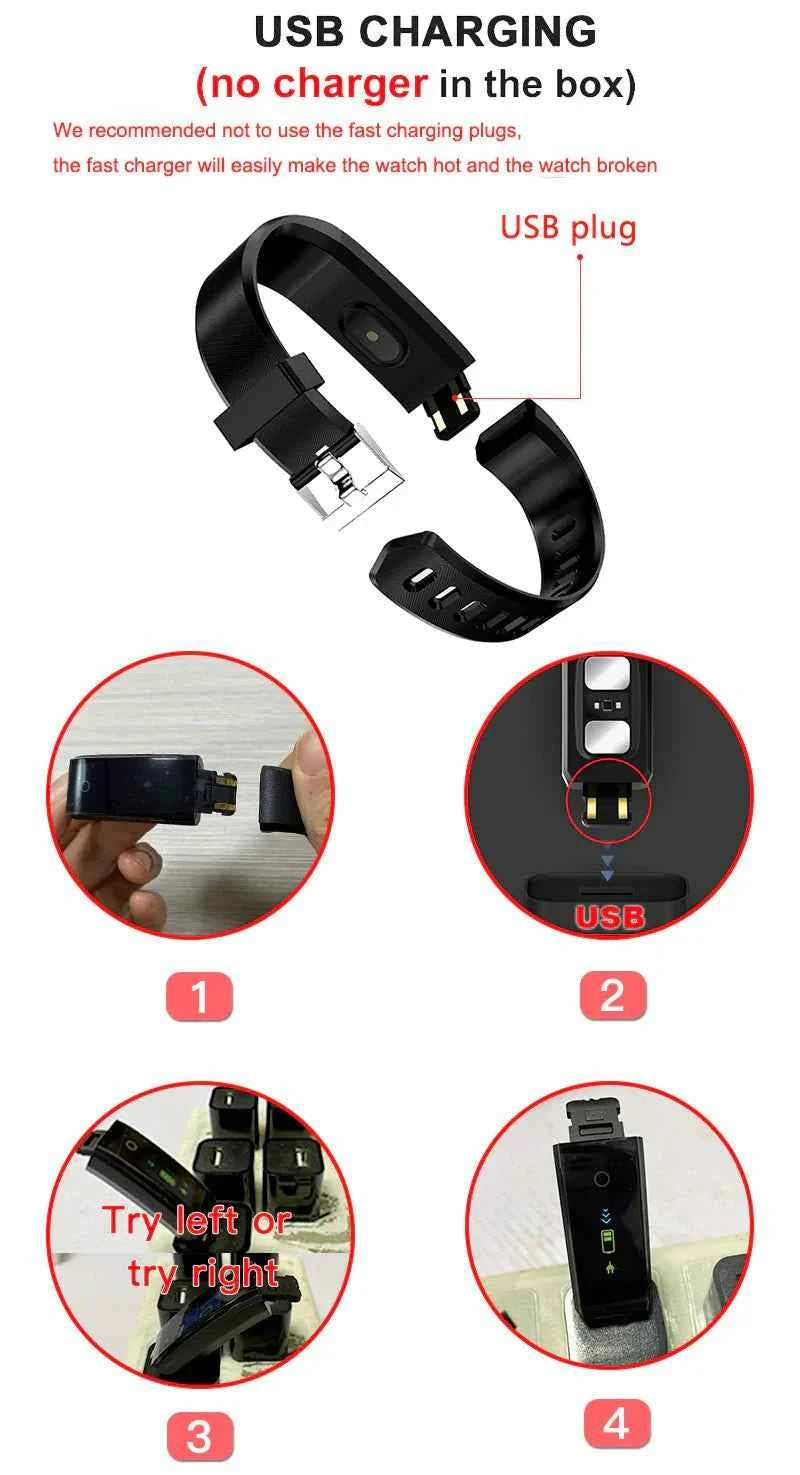 USB CHARGING
(no charger in the box)

We recommended not to use the fast charging plugs, the fast charger will easily make the watch hot and the watch broken

USB plug

USB

1

2

Try left or try right

3

4