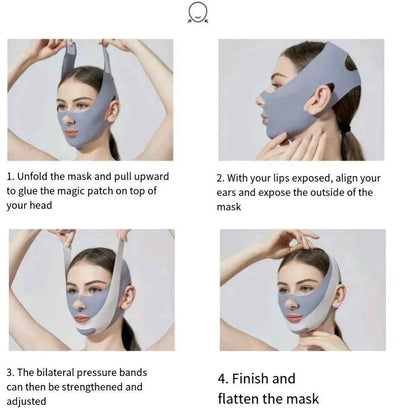 1. Unfold the mask and pull upward to glue the magic patch on top of your head

2. With your lips exposed, align your ears and expose the outside of the mask

3. The bilateral pressure bands can then be strengthened and adjusted

4. Finish and flatten the mask