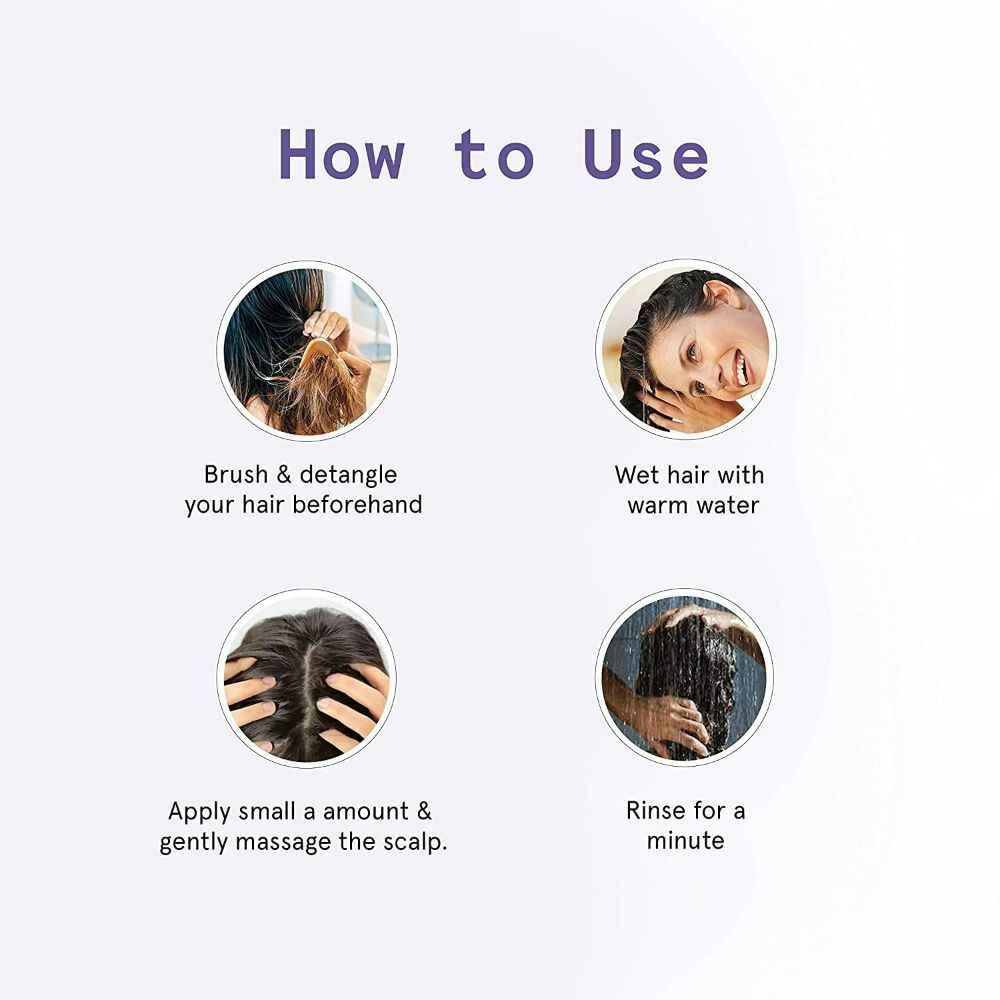 How to Use

Brush & detangle your hair beforehand

Wet hair with warm water

Apply small a amount & gently massage the scalp.

Rinse for a minute