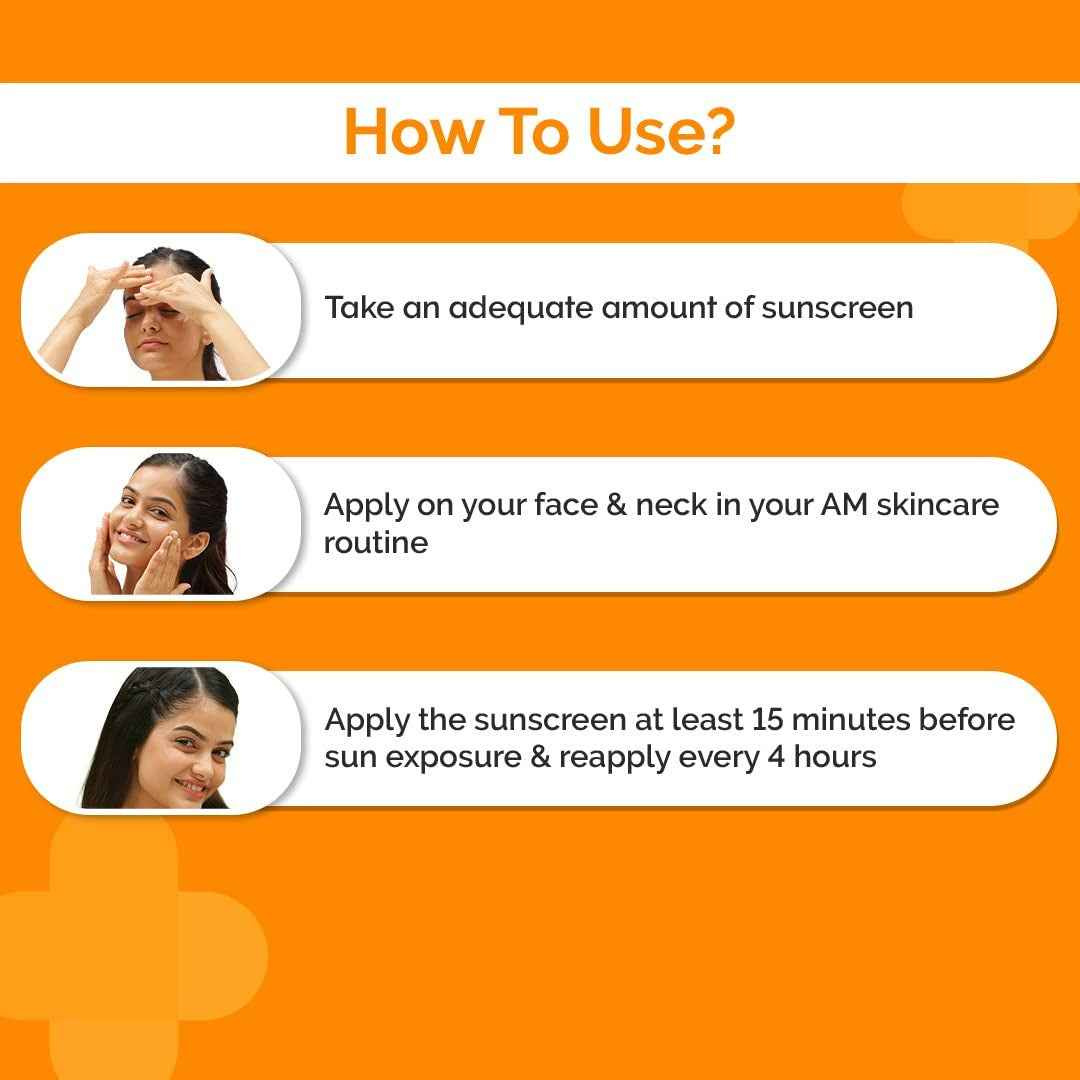 How To Use?

Take an adequate amount of sunscreen

Apply on your face & neck in your AM skincare routine

Apply the sunscreen at least 15 minutes before sun exposure & reapply every 4 hours