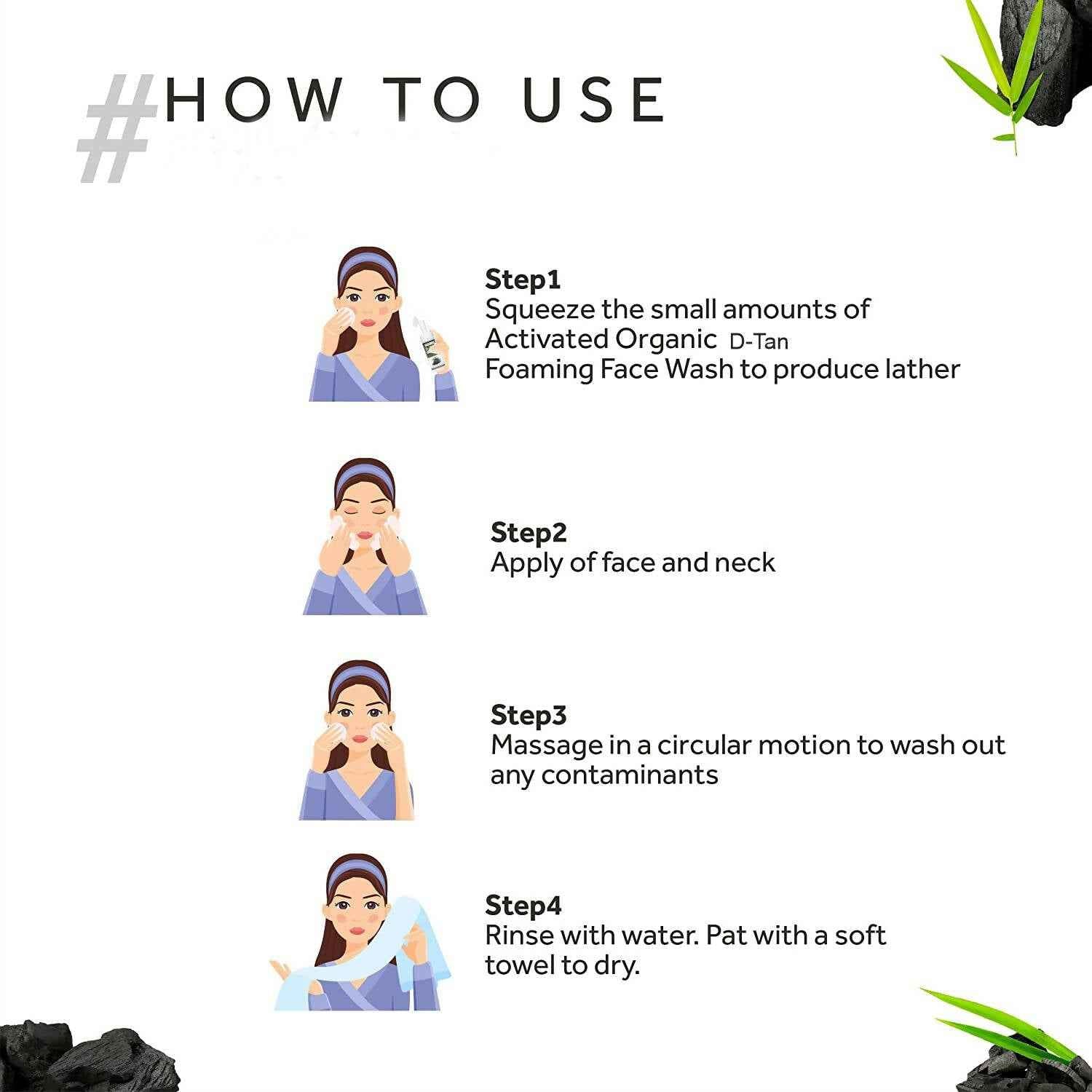 #HOW TO USE

Step1
Squeeze the small amounts of Activated Organic D-Tan Foaming Face Wash to produce lather

Step2
Apply of face and neck

Step3
Massage in a circular motion to wash out any contaminants

Step4
Rinse with water. Pat with a soft towel to dry.