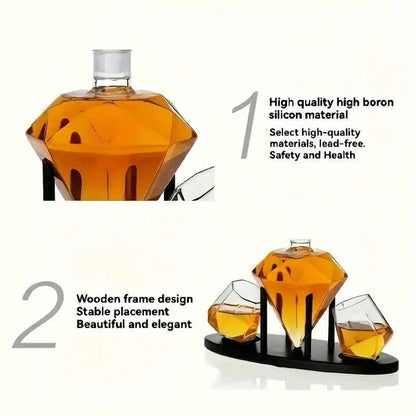 1

High quality high boron silicon material

Select high-quality materials, lead-free. Safety and Health

2

Wooden frame design
Stable placement
Beautiful and elegant