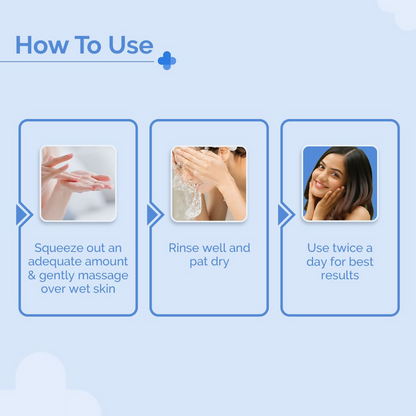 How To Use

Squeeze out an adequate amount & gently massage over wet skin

Rinse well and pat dry

Use twice a day for best results