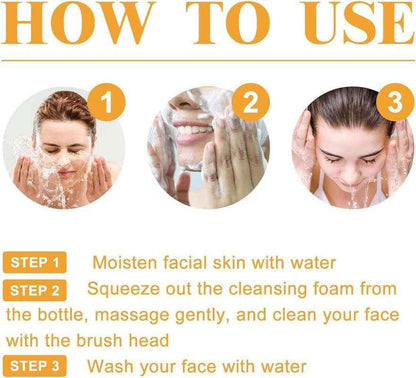 HOW TO USE

1

2

3

STEP 1 Moisten facial skin with water

STEP 2 Squeeze out the cleansing foam from the bottle, massage gently, and clean your face with the brush head

STEP 3 Wash your face with water