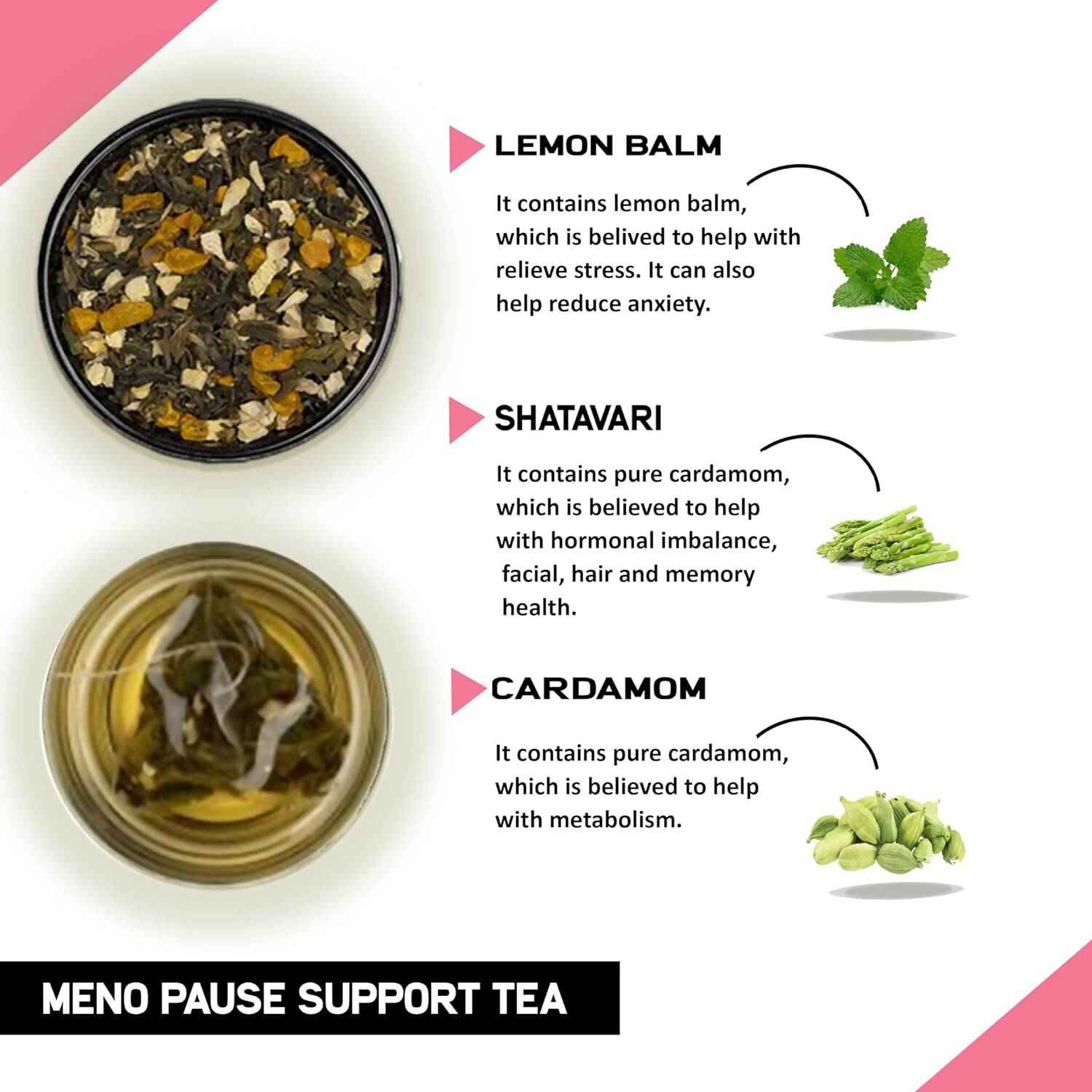 LEMON BALM

It contains lemon balm, which is belived to help with relieve stress. It can also help reduce anxiety.

SHATAVARI

It contains pure cardamom, which is believed to help with hormonal imbalance, facial, hair and memory health.

CARDAMOM

It contains pure cardamom, which is believed to help with metabolism.

MENO PAUSE SUPPORT TEA