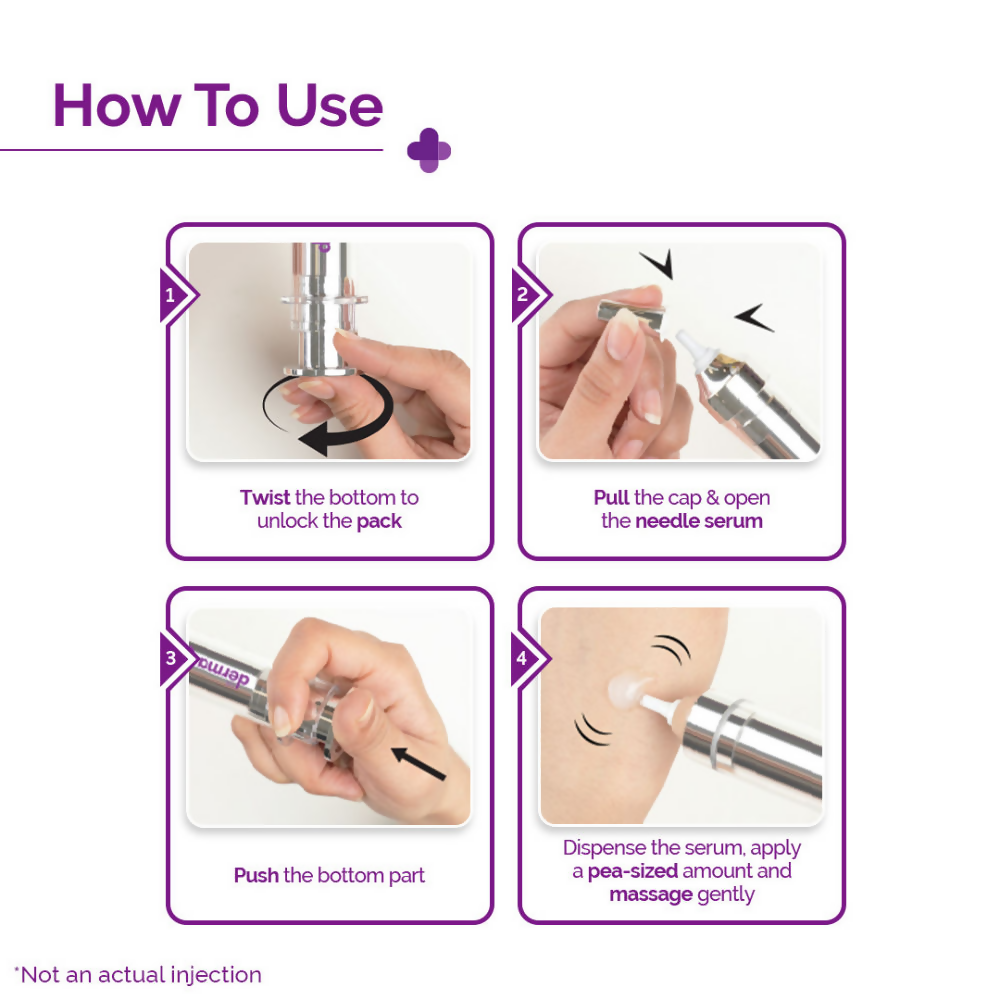 How To Use

1

Twist the bottom to unlock the pack

2

Pull the cap & open the needle serum

3

derma

Push the bottom part

4

Dispense the serum, apply a pea-sized amount and massage gently

*Not an actual injection