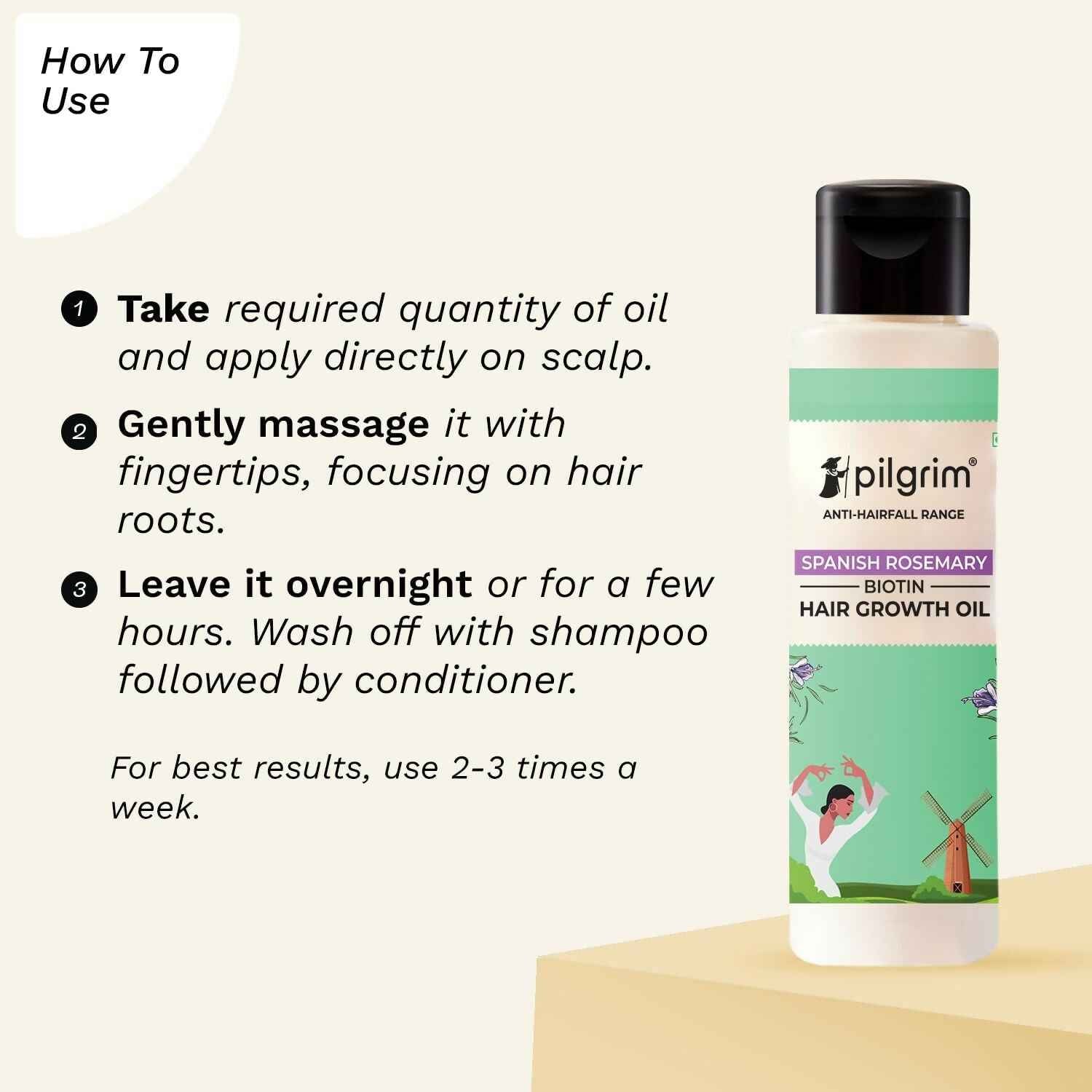 How To Use

1 Take required quantity of oil and apply directly on scalp.

2 Gently massage it with fingertips, focusing on hair roots.

3 Leave it overnight or for a few hours. Wash off with shampoo followed by conditioner.

For best results, use 2-3 times a week.

pilgrim®
ANTI-HAIRFALL RANGE
SPANISH ROSEMARY
BIOTIN
HAIR GROWTH OIL