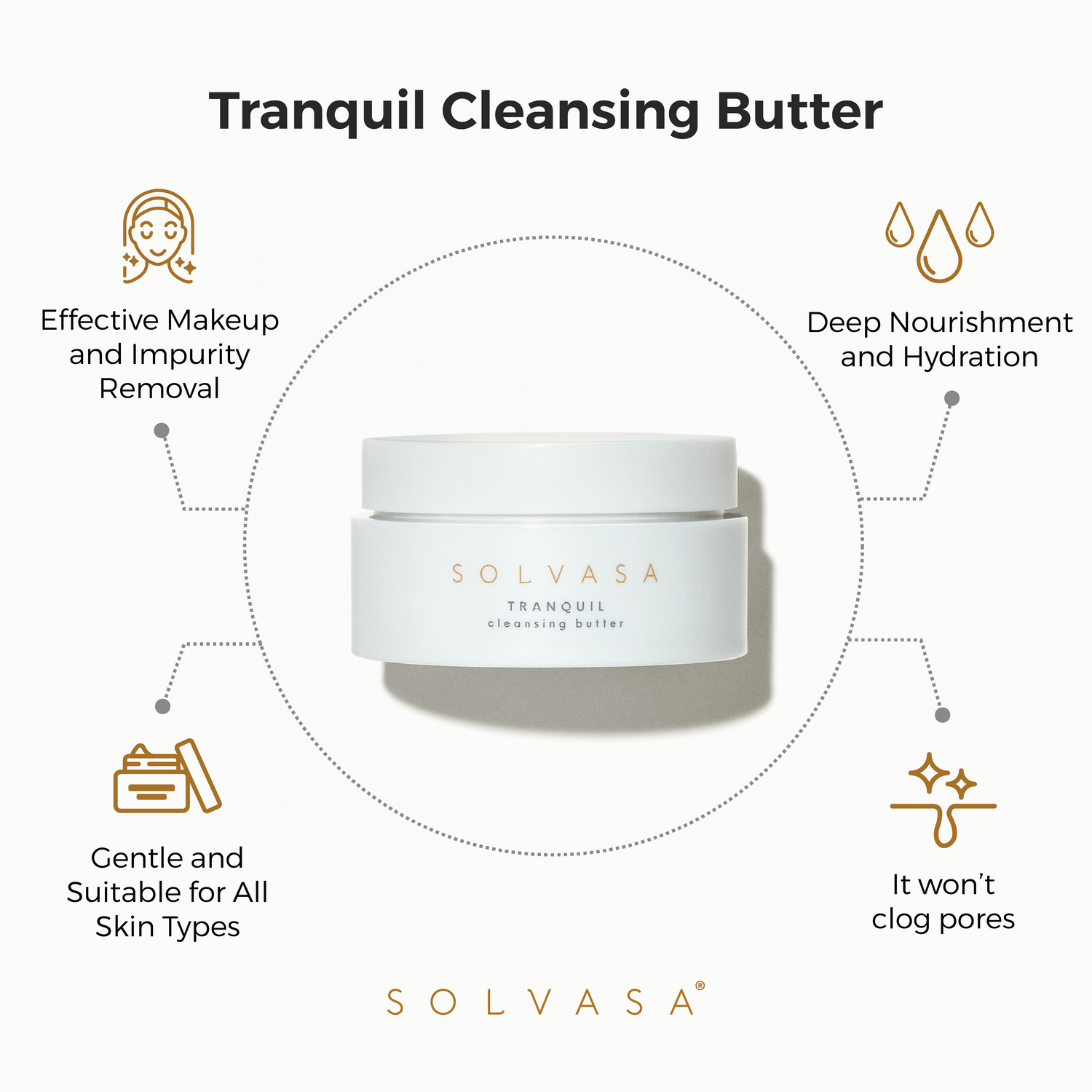 Tranquil Cleansing Butter

Effective Makeup and Impurity Removal

Deep Nourishment and Hydration

SOLVASA
TRANQUIL
cleansing butter

Gentle and Suitable for All Skin Types

It won't clog pores

SOLVASA®