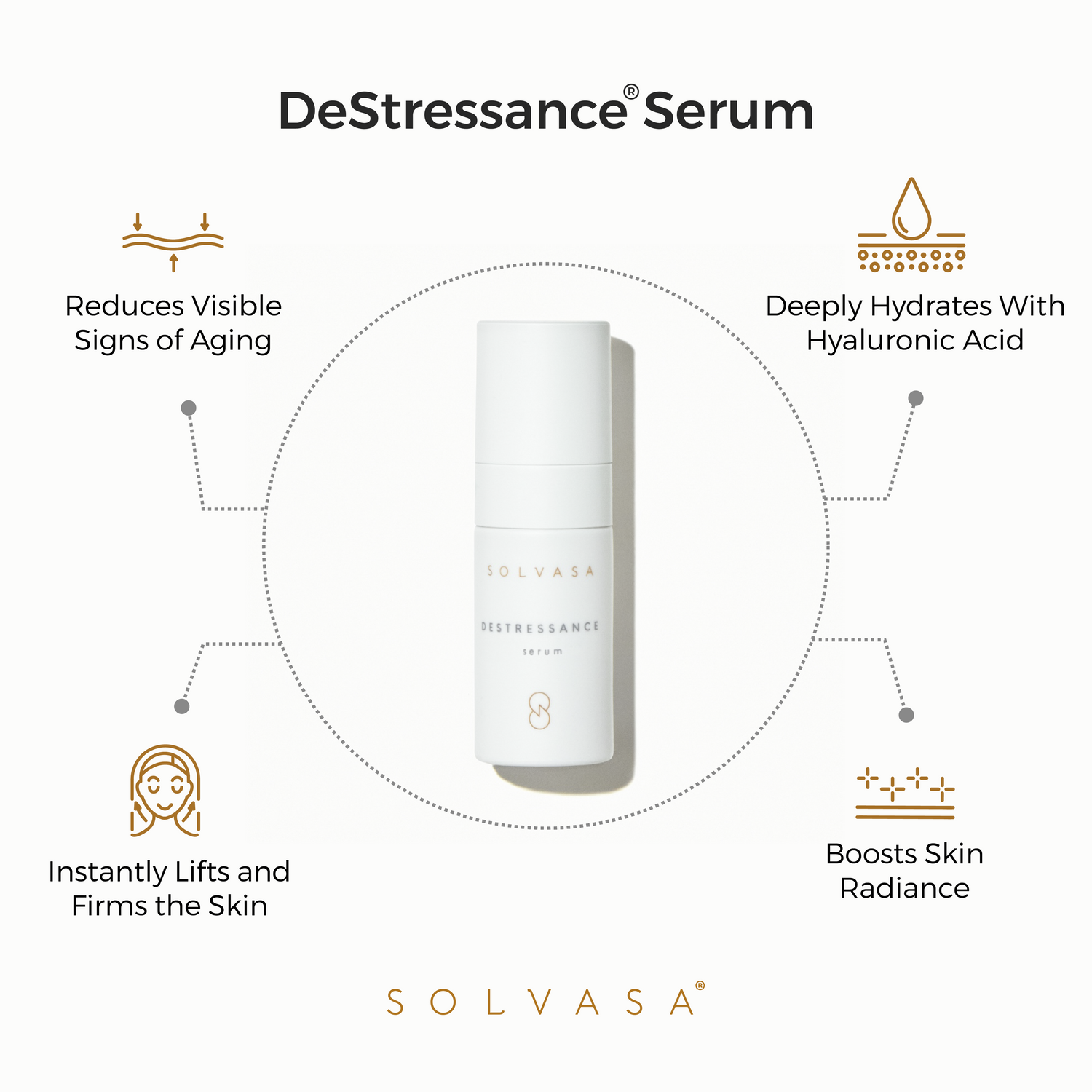 DeStressance® Serum

Reduces Visible Signs of Aging

Deeply Hydrates With Hyaluronic Acid

SOLVASA

DESTRESSANCE

serum

Instantly Lifts and Firms the Skin

Boosts Skin Radiance

SOLVASA®