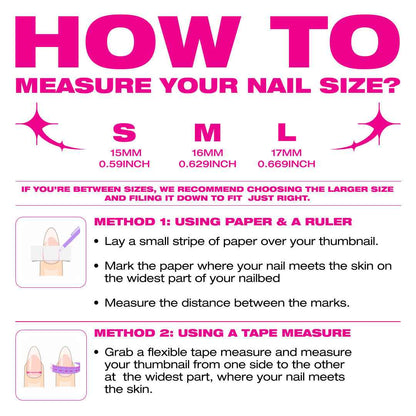 HOW TO
MEASURE YOUR NAIL SIZE?

S
15MM
0.59INCH

M
16MM
0.629INCH

L
17MM
0.669INCH

IF YOU'RE BETWEEN SIZES, WE RECOMMEND CHOOSING THE LARGER SIZE AND FILING IT DOWN TO FIT JUST RIGHT.

METHOD 1: USING PAPER & A RULER

• Lay a small stripe of paper over your thumbnail.

• Mark the paper where your nail meets the skin on the widest part of your nailbed

• Measure the distance between the marks.

METHOD 2: USING A TAPE MEASURE

• Grab a flexible tape measure and measure your thumbnail from one side to the other at the widest part, where your nail meets the skin.