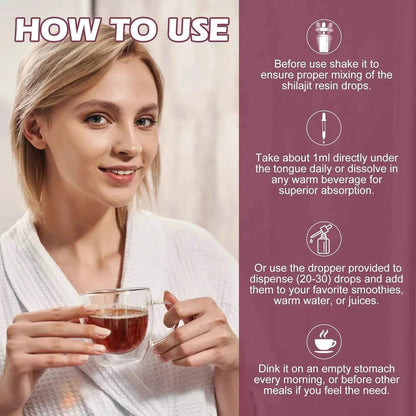 HOW TO USE

Before use shake it to ensure proper mixing of the shilajit resin drops.

Take about 1ml directly under the tongue daily or dissolve in any warm beverage for superior absorption.

Or use the dropper provided to dispense (20-30) drops and add them to your favorite smoothies, warm water, or juices.

Dink it on an empty stomach every morning, or before other meals if you feel the need.