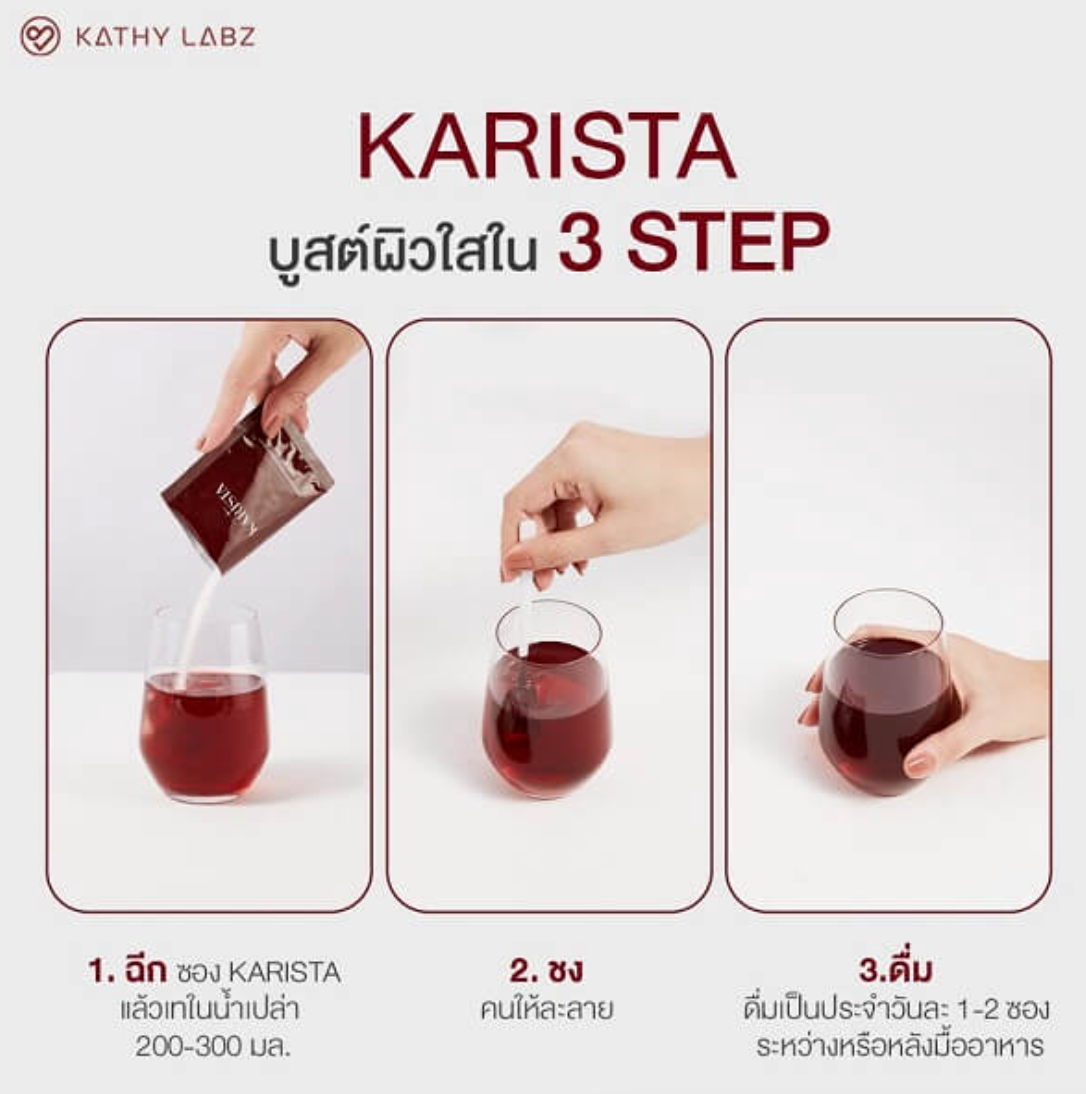 KATHY LABZ

KARISTA

บูสต์ผิวใสใน 3 STEP

KARISTA

1. ฉีก ซอง KARISTA แล้วเทในน้ำเปล่า 200-300 มล.

2. ชง คนให้ละลาย

3.ดื่ม ดื่มเป็นประจำวันละ 1-2 ซอง ระหว่างหรือหลังมื้ออาหาร