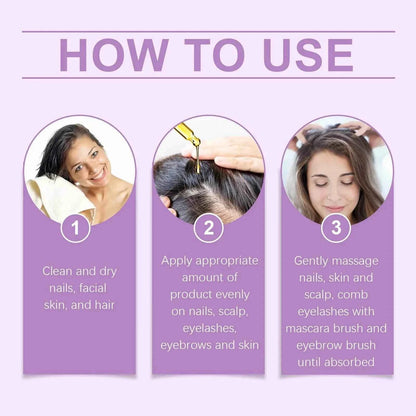 HOW TO USE

1

Clean and dry nails, facial skin, and hair

2

Apply appropriate amount of product evenly on nails, scalp, eyelashes, eyebrows and skin

3

Gently massage nails, skin and scalp, comb eyelashes with mascara brush and eyebrow brush until absorbed