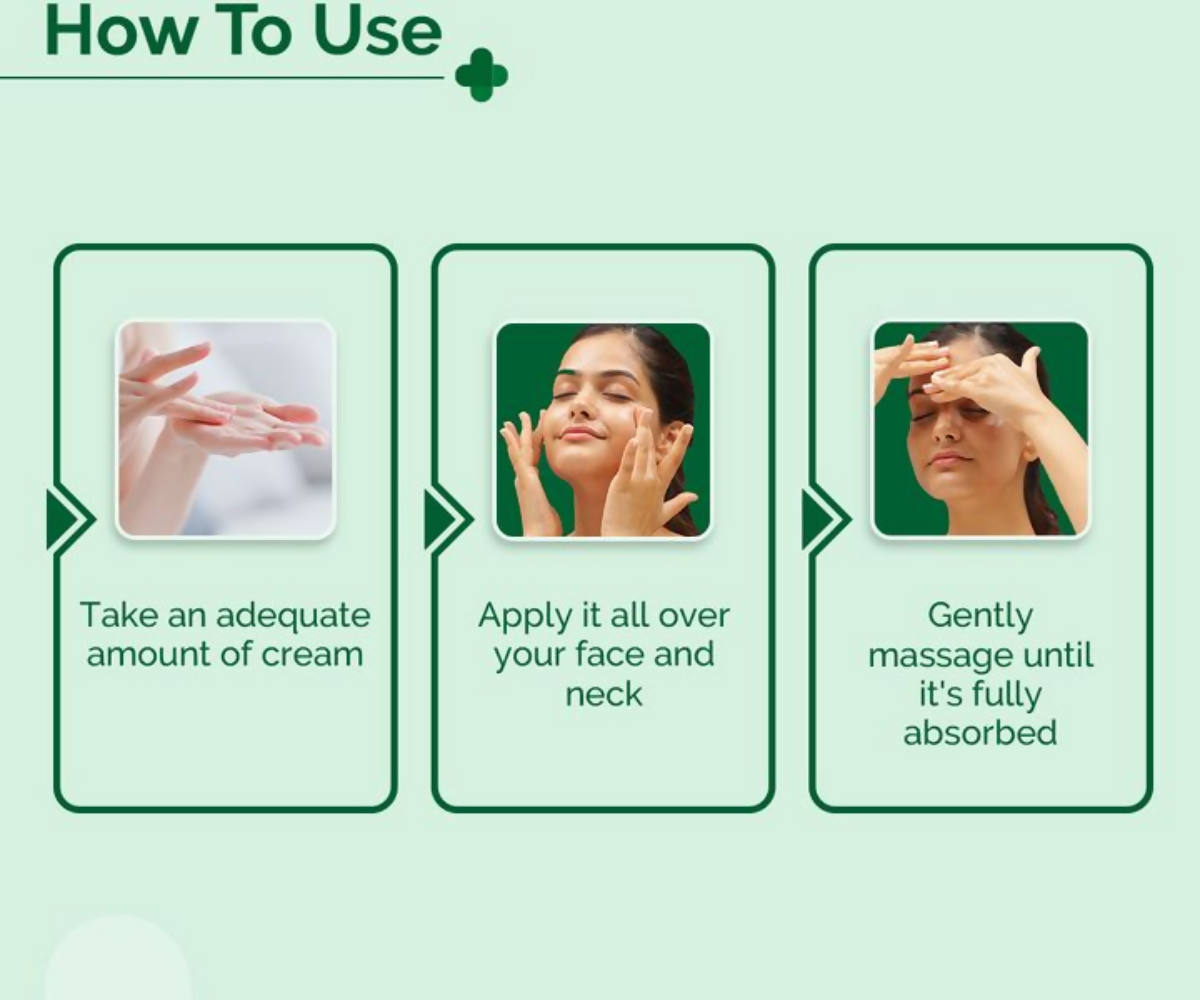 How To Use

Take an adequate amount of cream

Apply it all over your face and neck

Gently massage until it's fully absorbed