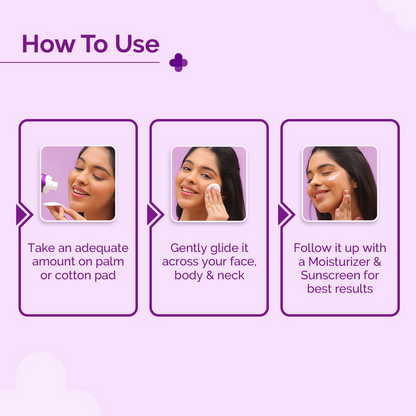 How To Use

Take an adequate amount on palm or cotton pad

Gently glide it across your face, body & neck

Follow it up with a Moisturizer & Sunscreen for best results