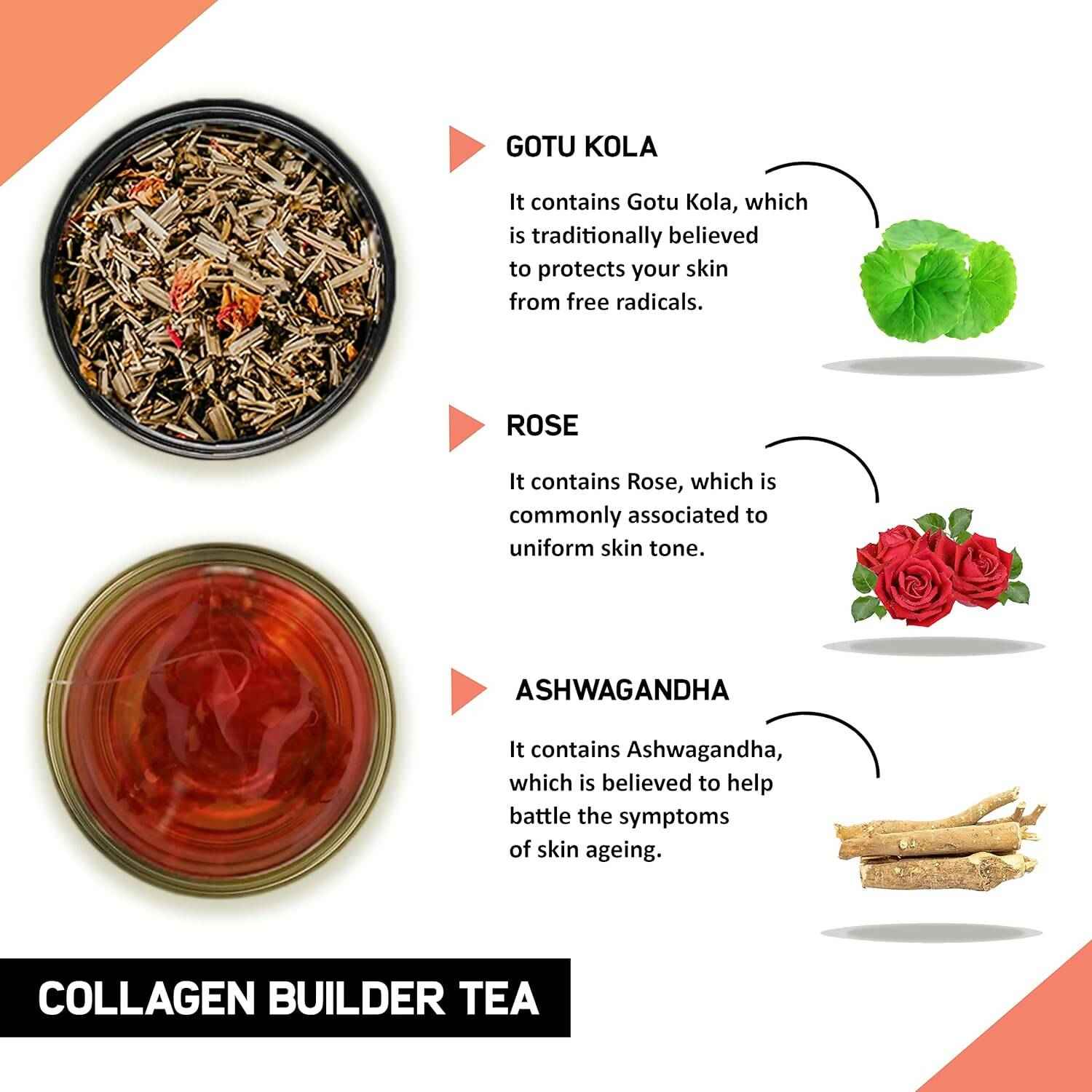 GOTU KOLA

It contains Gotu Kola, which is traditionally believed to protects your skin from free radicals.

ROSE

It contains Rose, which is commonly associated to uniform skin tone.

ASHWAGANDHA

It contains Ashwagandha, which is believed to help battle the symptoms of skin ageing.

COLLAGEN BUILDER TEA