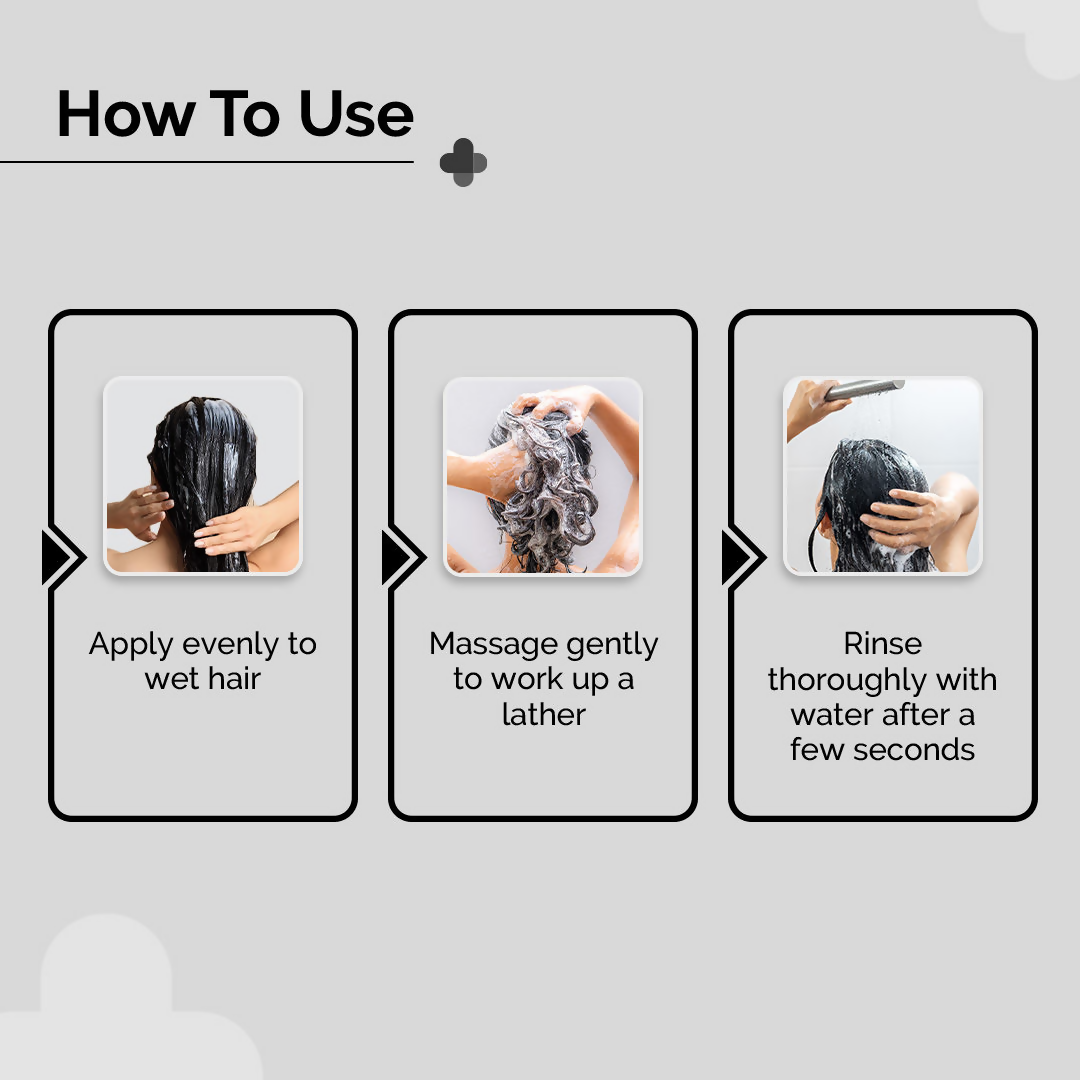 How To Use

Apply evenly to wet hair

Massage gently to work up a lather

Rinse thoroughly with water after a few seconds