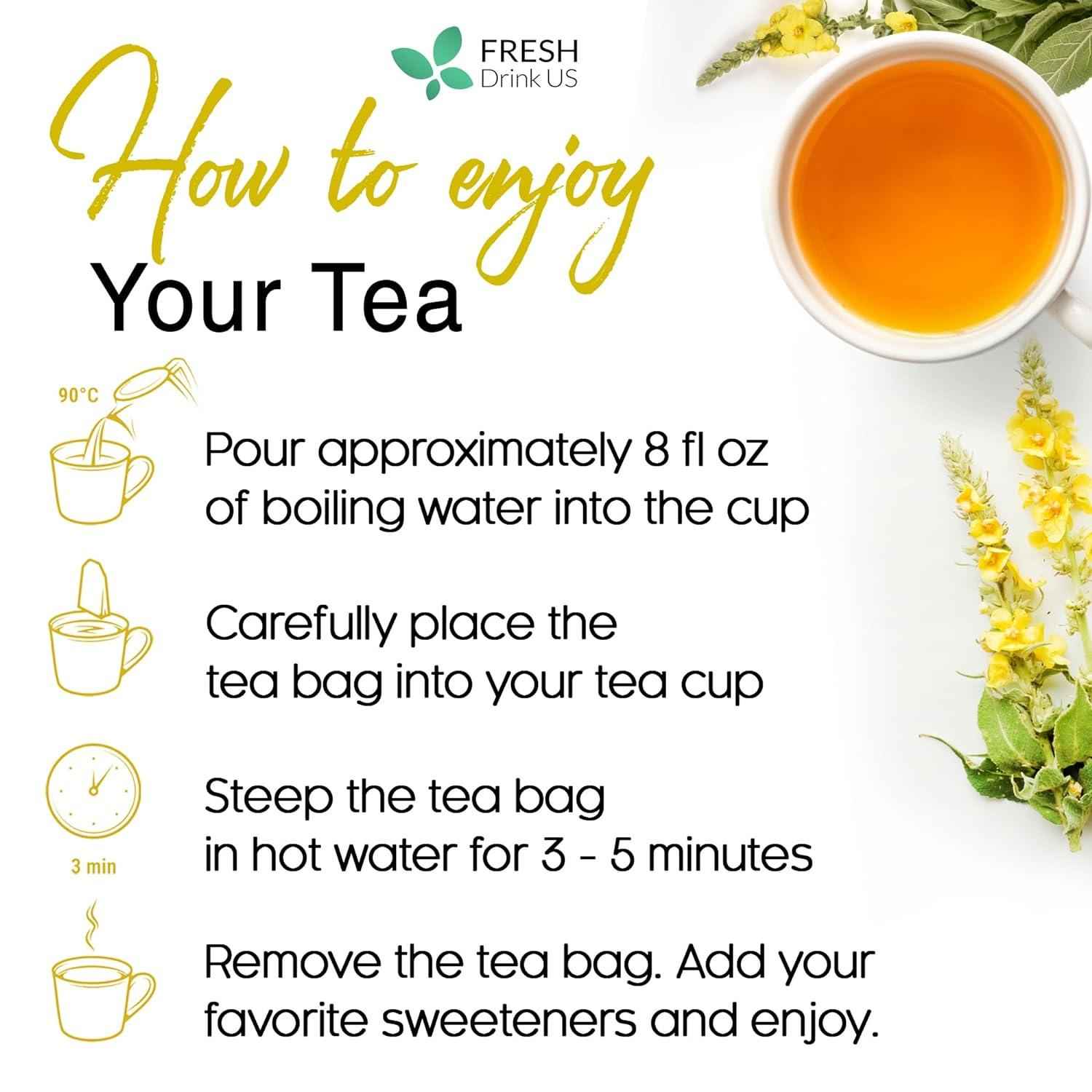 FRESH
Drink US

How to enjoy
Your Tea

90°C

Pour approximately 8 fl oz of boiling water into the cup

Carefully place the tea bag into your tea cup

3 min

Steep the tea bag in hot water for 3 - 5 minutes

Remove the tea bag. Add your favorite sweeteners and enjoy.