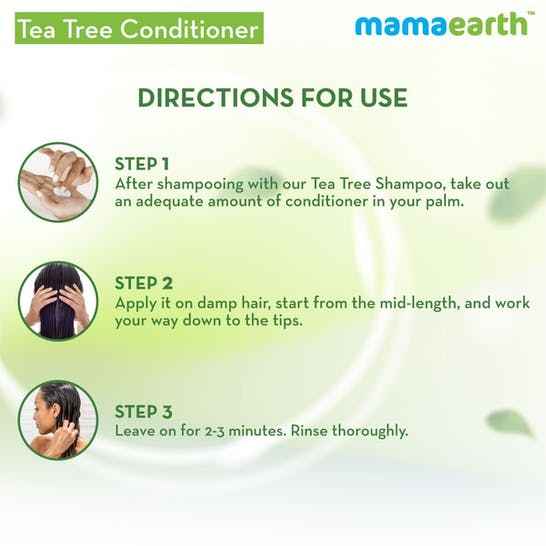 Tea Tree Conditioner

mamaearth™

DIRECTIONS FOR USE

STEP 1
After shampooing with our Tea Tree Shampoo, take out an adequate amount of conditioner in your palm.

STEP 2
Apply it on damp hair, start from the mid-length, and work your way down to the tips.

STEP 3
Leave on for 2-3 minutes. Rinse thoroughly.