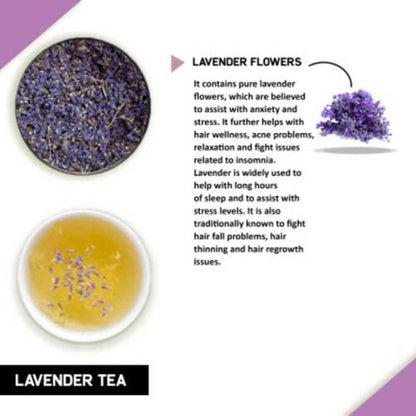 LAVENDER FLOWERS

It contains pure lavender flowers, which are believed to assist with anxiety and stress. It further helps with hair wellness, acne problems, relaxation and fight issues related to insomnia. Lavender is widely used to help with long hours of sleep and to assist with stress levels. It is also traditionally known to fight hair fall problems, hair thinning and hair regrowth issues.

LAVENDER TEA