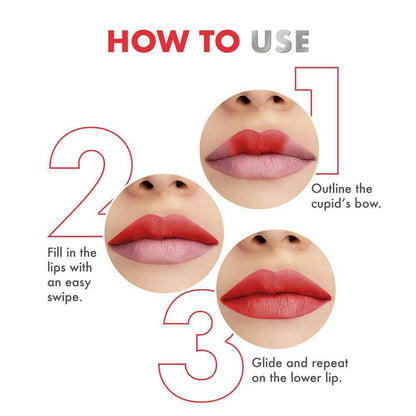 HOW TO USE

1

Outline the cupid's bow.

2

Fill in the lips with an easy swipe.

3

Glide and repeat on the lower lip.