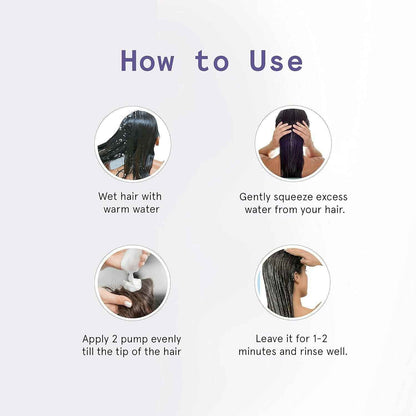 How to Use

Wet hair with warm water

Gently squeeze excess water from your hair.

Apply 2 pump evenly till the tip of the hair

Leave it for 1-2 minutes and rinse well.