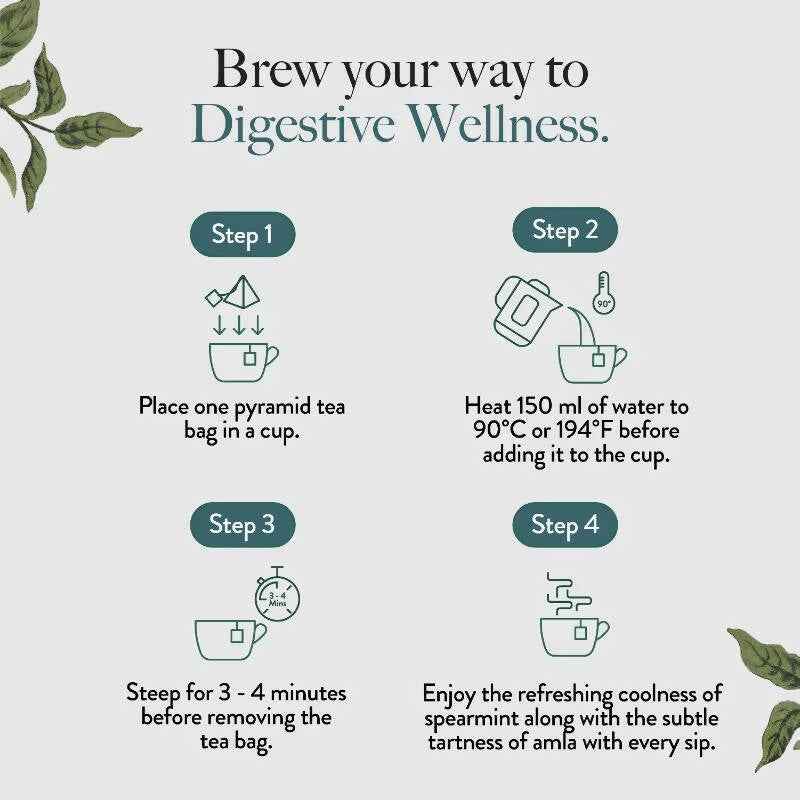 Brew your way to
Digestive Wellness.

Step 1

Place one pyramid tea bag in a cup.

Step 2

90°

Heat 150 ml of water to 90°C or 194°F before adding it to the cup.

Step 3

3 - 4 Mins

Steep for 3 - 4 minutes before removing the tea bag.

Step 4

Enjoy the refreshing coolness of spearmint along with the subtle tartness of amla with every sip.