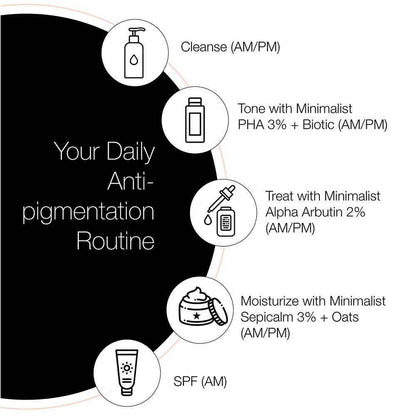 Your Daily Anti-pigmentation Routine

Cleanse (AM/PM)

Tone with Minimalist PHA 3% + Biotic (AM/PM)

Treat with Minimalist Alpha Arbutin 2% (AM/PM)

Moisturize with Minimalist Sepicalm 3% + Oats (AM/PM)

SPF (AM)