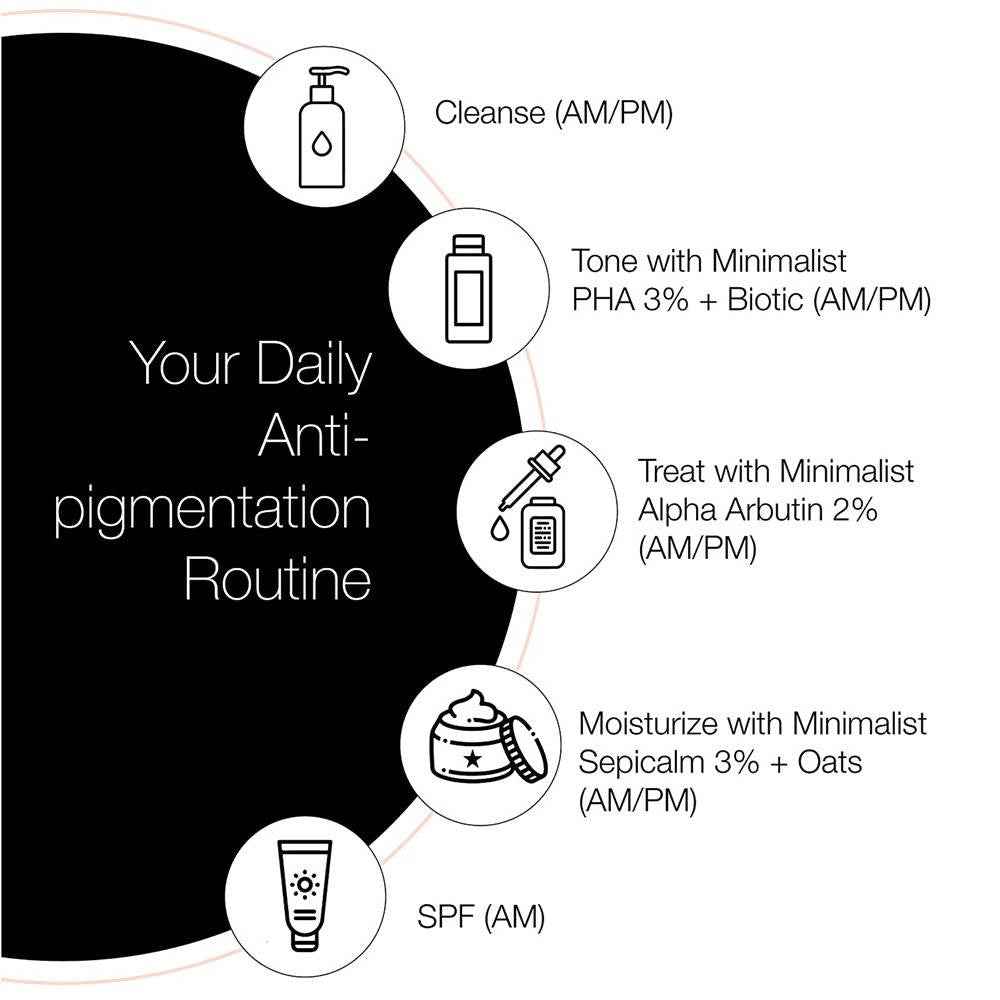 Your Daily Anti-pigmentation Routine

Cleanse (AM/PM)

Tone with Minimalist PHA 3% + Biotic (AM/PM)

Treat with Minimalist Alpha Arbutin 2% (AM/PM)

Moisturize with Minimalist Sepicalm 3% + Oats (AM/PM)

SPF (AM)